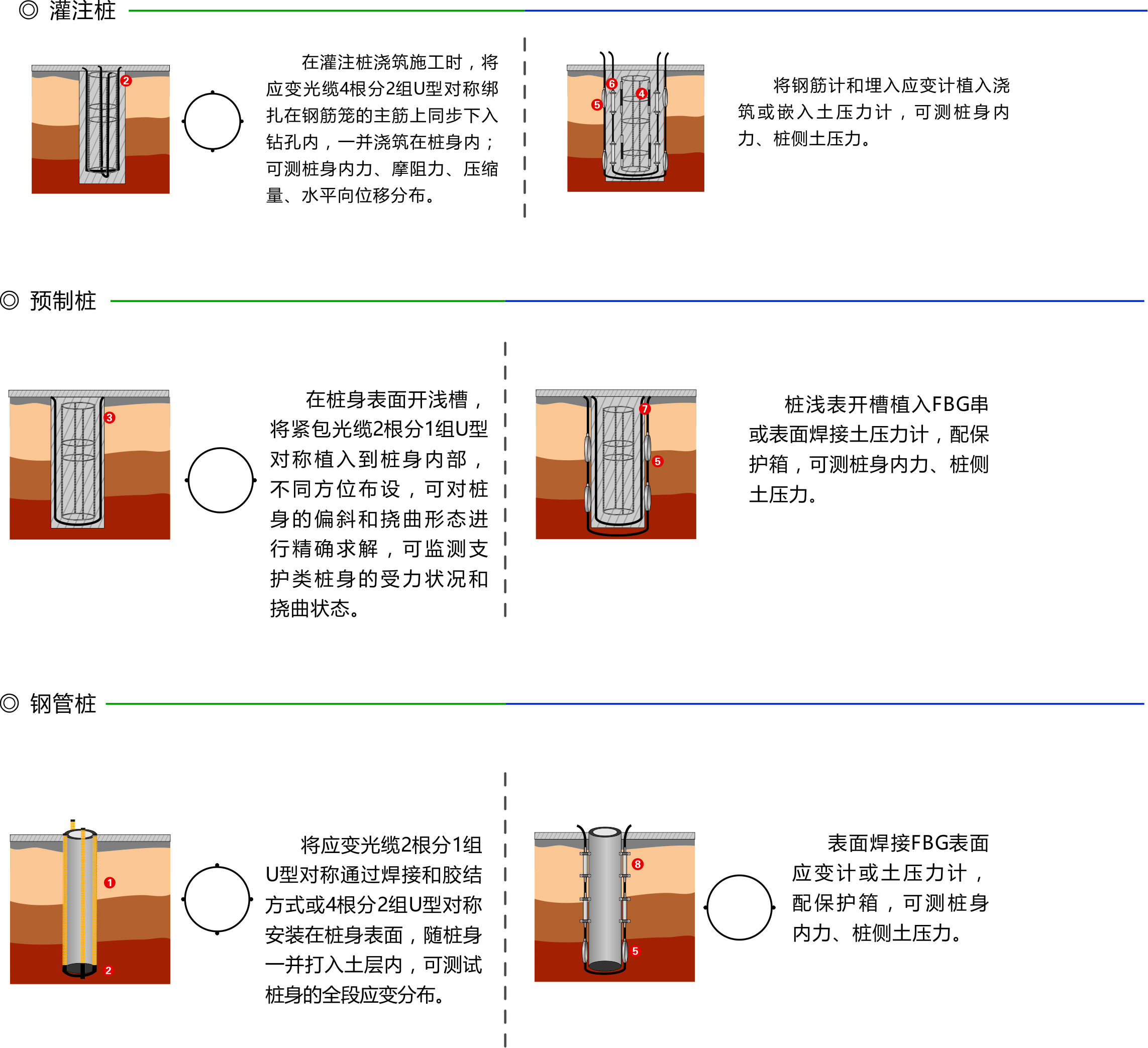 ◎ 灌注桩

2

在灌注桩浇筑施工时，将应变光缆4根分2组U型对称绑扎在钢筋笼的主筋上同步下入钻孔内，一并浇筑在桩身内；可测桩身内力、摩阻力、压缩量、水平向位移分布。

6 4 5

将钢筋计和埋入应变计植入浇筑或嵌入土压力计，可测桩身内力、桩侧土压力。

◎ 预制桩

3

在桩身表面开浅槽，将紧包光缆2根分1组U型对称植入到桩身内部，不同方位布设，可对桩身的偏斜和挠曲形态进行精确求解，可监测支护类桩身的受力状况和挠曲状态。

7 5

桩浅表开槽植入FBG串或表面焊接土压力计，配保护箱，可测桩身内力、桩侧土压力。

◎ 钢管桩

1 2

将应变光缆2根分1组U型对称通过焊接和胶结方式或4根分2组U型对称安装在桩身表面，随桩身一并打入土层内，可测试桩身的全段应变分布。

8 5

表面焊接FBG表面应变计或土压力计，配保护箱，可测桩身内力、桩侧土压力。